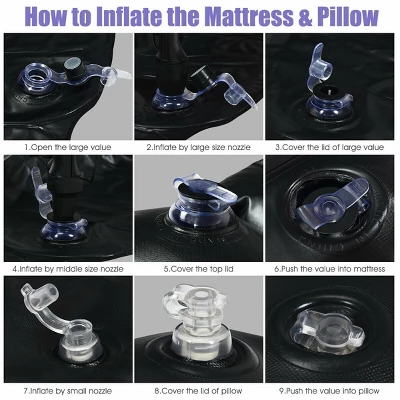 How to Inflate the Mattress & Pillow

1.Open the large value

2.Inflate by large size nozzle

3.Cover the lid of large value

4.Inflate by middle size nozzle

5.Cover the top lid

6.Push the value into mattress

7.Inflate by small nozzle

8.Cover the lid of pillow

9.Push the value into pillow