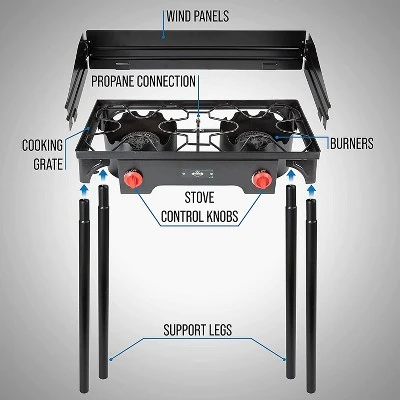 WIND PANELS

PROPANE CONNECTION

COOKING GRATE

BURNERS

STOVE CONTROL KNOBS

SUPPORT LEGS