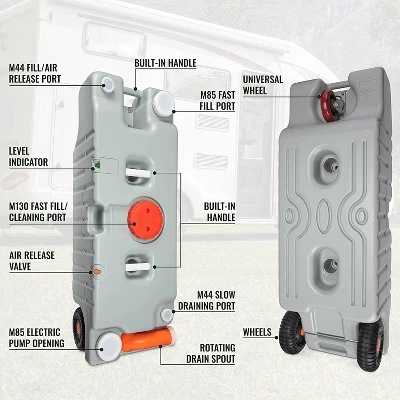 M44 FILL/AIR RELEASE PORT

BUILT-IN HANDLE

M85 FAST FILL PORT

UNIVERSAL WHEEL

LEVEL INDICATOR

M130 FAST FILL/ CLEANING PORT

BUILT-IN HANDLE

AIR RELEASE VALVE

M44 SLOW DRAINING PORT

M85 ELECTRIC PUMP OPENING

ROTATING DRAIN SPOUT

WHEELS